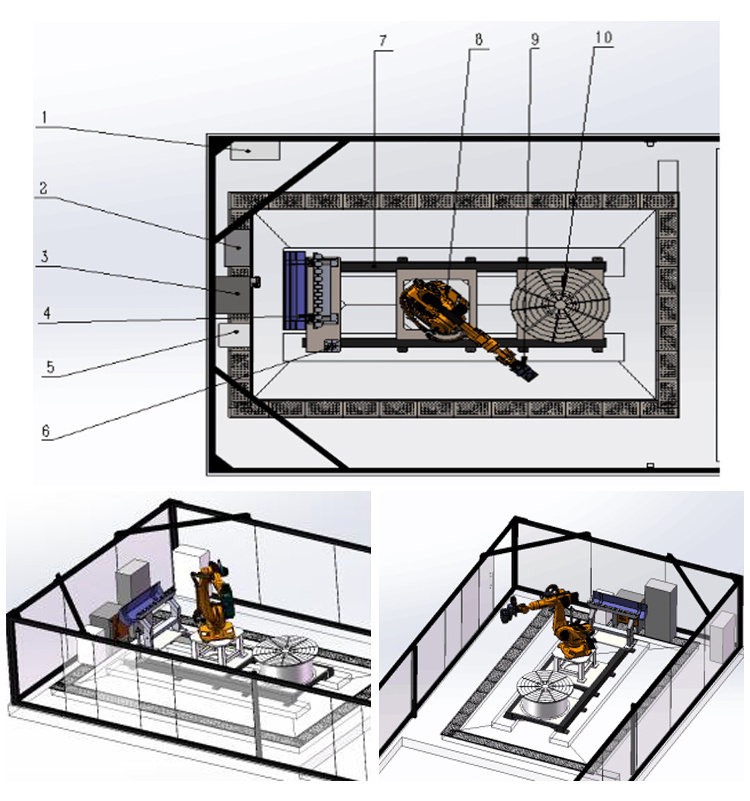 1
2
3
4
5
6
7
8
9
10