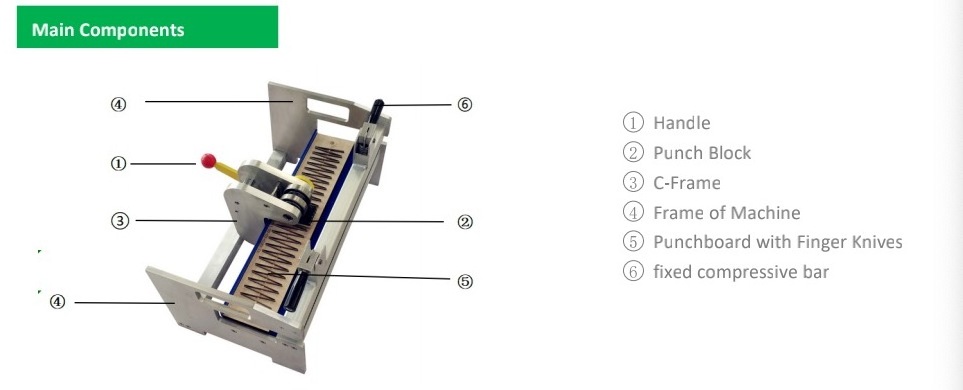 Main Components

④
⑥
①
③
②
⑤
④

① Handle
② Punch Block
③ C-Frame
④ Frame of Machine
⑤ Punchboard with Finger Knives
⑥ fixed compressive bar