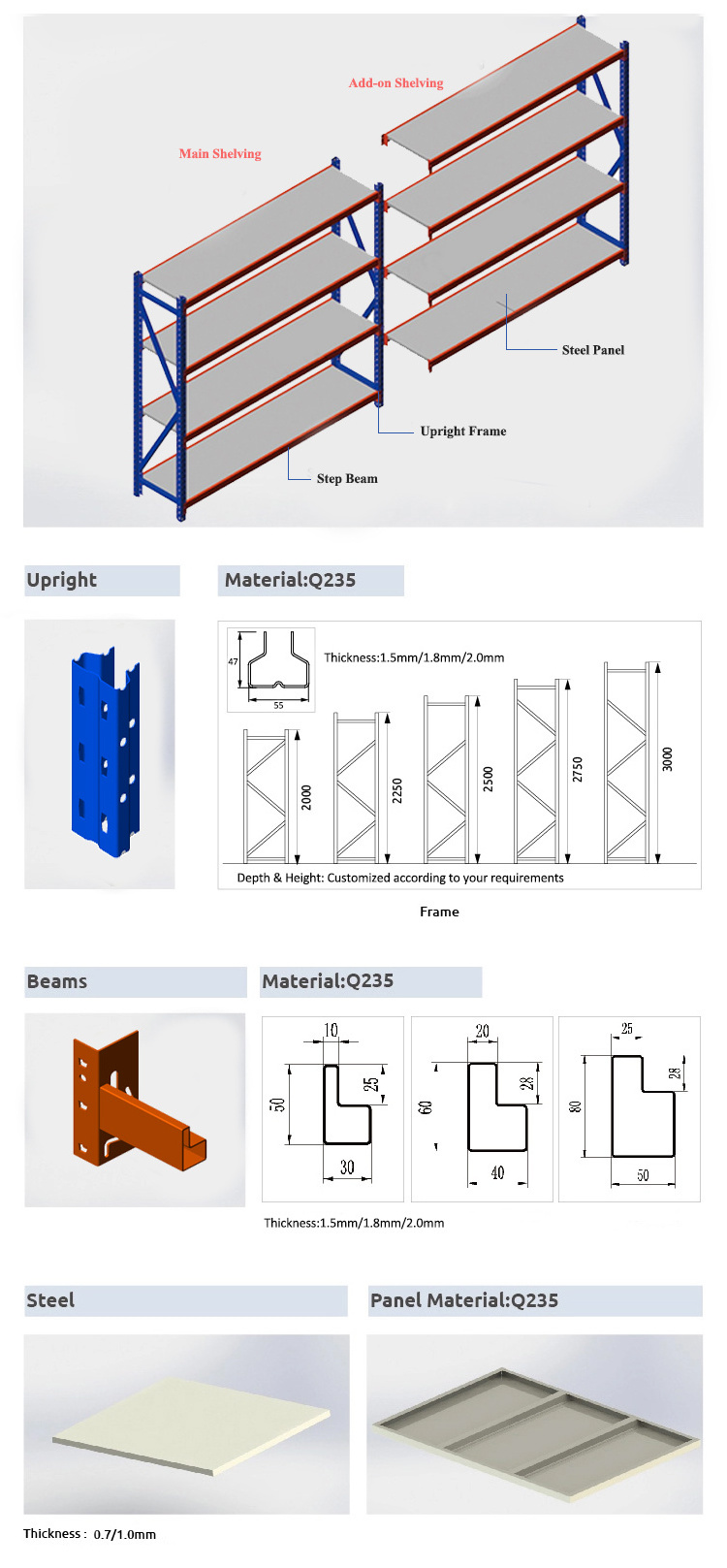 Add-on Shelving

Main Shelving

Steel Panel

Upright Frame

Step Beam

Upright

Material:Q235

47

55

Thickness:1.5mm/1.8mm/2.0mm

2000

2250

2500

2750

3000

Depth & Height: Customized according to your requirements

Frame

Beams

Material:Q235

10

50

25

30

20

60

28

40

25

80

28

50

Thickness:1.5mm/1.8mm/2.0mm

Steel

Panel Material:Q235

Thickness : 0.7/1.0mm