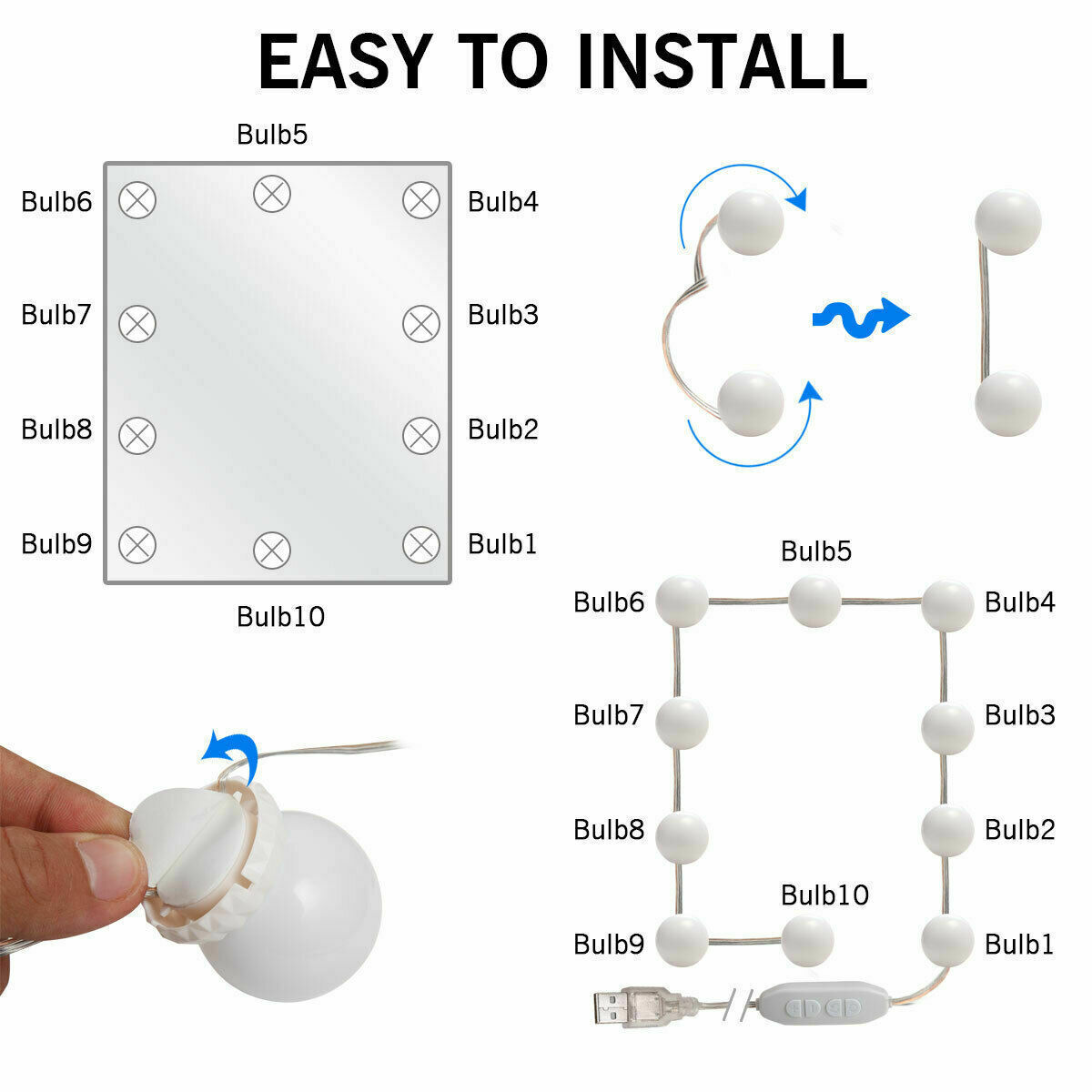 EASY TO INSTALL

Bulb5

Bulb6

Bulb4

Bulb7

Bulb3

Bulb8

Bulb2

Bulb9

Bulb1

Bulb10

Bulb5

Bulb6

Bulb4

Bulb7

Bulb3

Bulb8

Bulb2

Bulb10

Bulb9

Bulb1