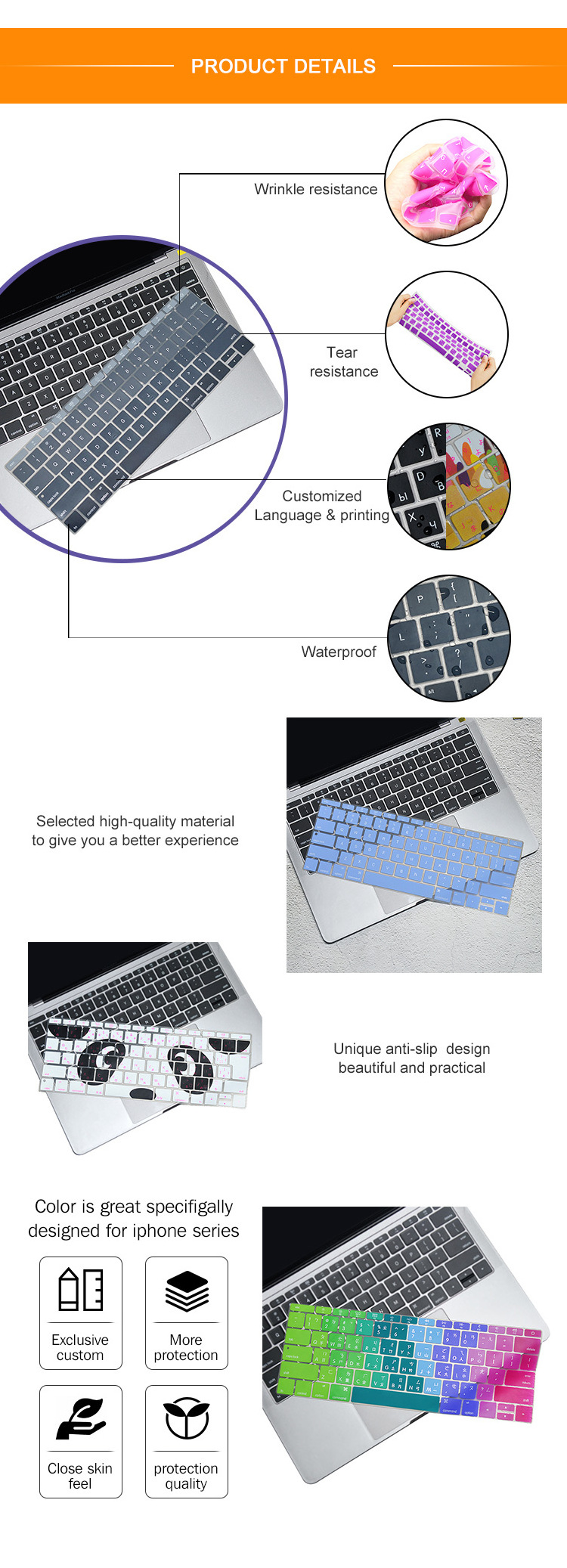 PRODUCT DETAILS

Wrinkle resistance

Tear resistance

Customized Language & printing

Waterproof

Selected high-quality material to give you a better experience

Unique anti-slip design beautiful and practical

Color is great specifigally designed for iphone series

Exclusive custom

More protection

Close skin feel

protection quality