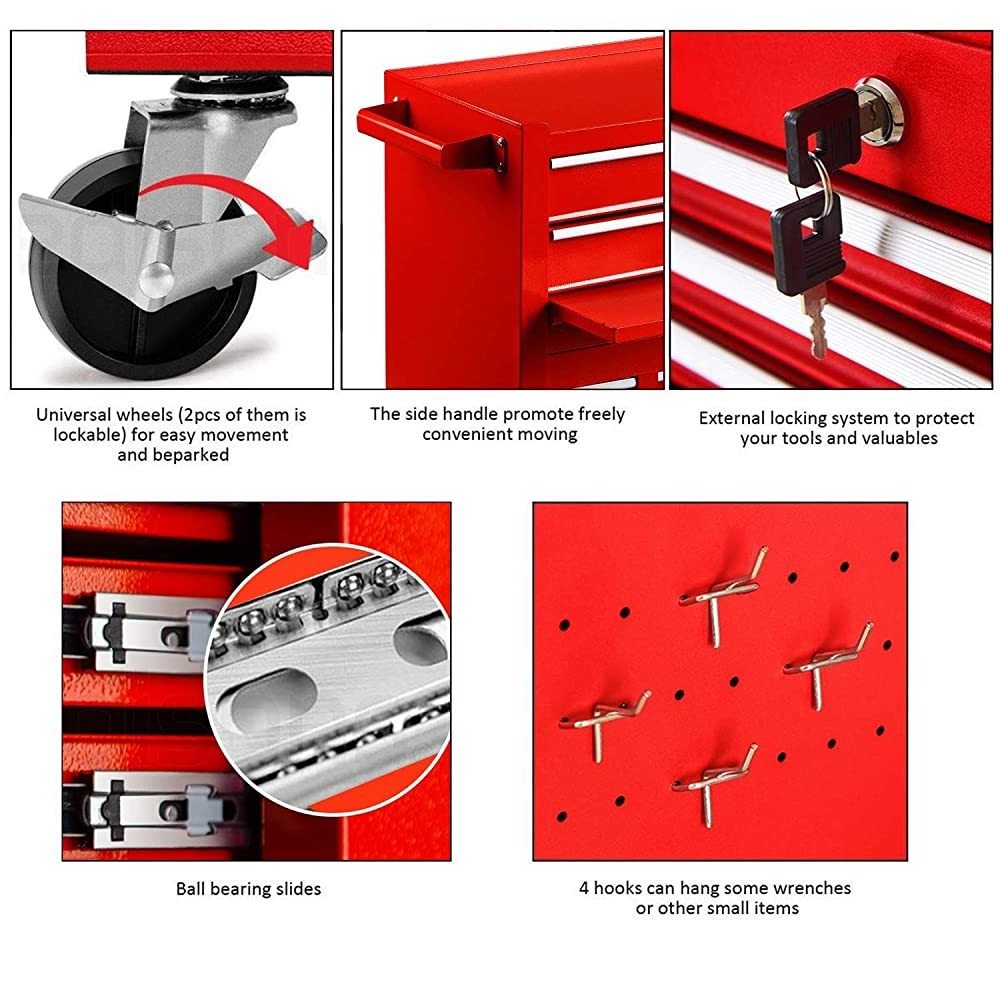 Universal wheels (2pcs of them is lockable) for easy movement and beparked

The side handle promote freely convenient moving

External locking system to protect your tools and valuables

Ball bearing slides

4 hooks can hang some wrenches or other small items