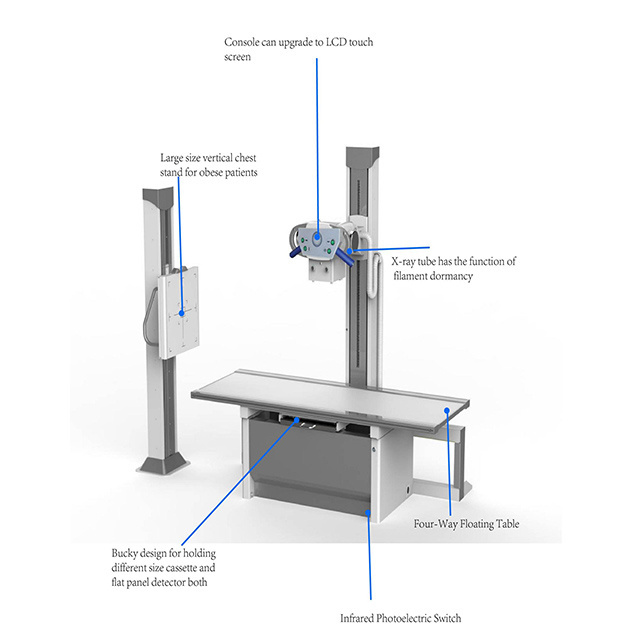 Console can upgrade to LCD touch screen

Large size vertical chest stand for obese patients

X-ray tube has the function of filament dormancy

Four-Way Floating Table

Bucky design for holding different size cassette and flat panel detector both

Infrared Photoelectric Switch