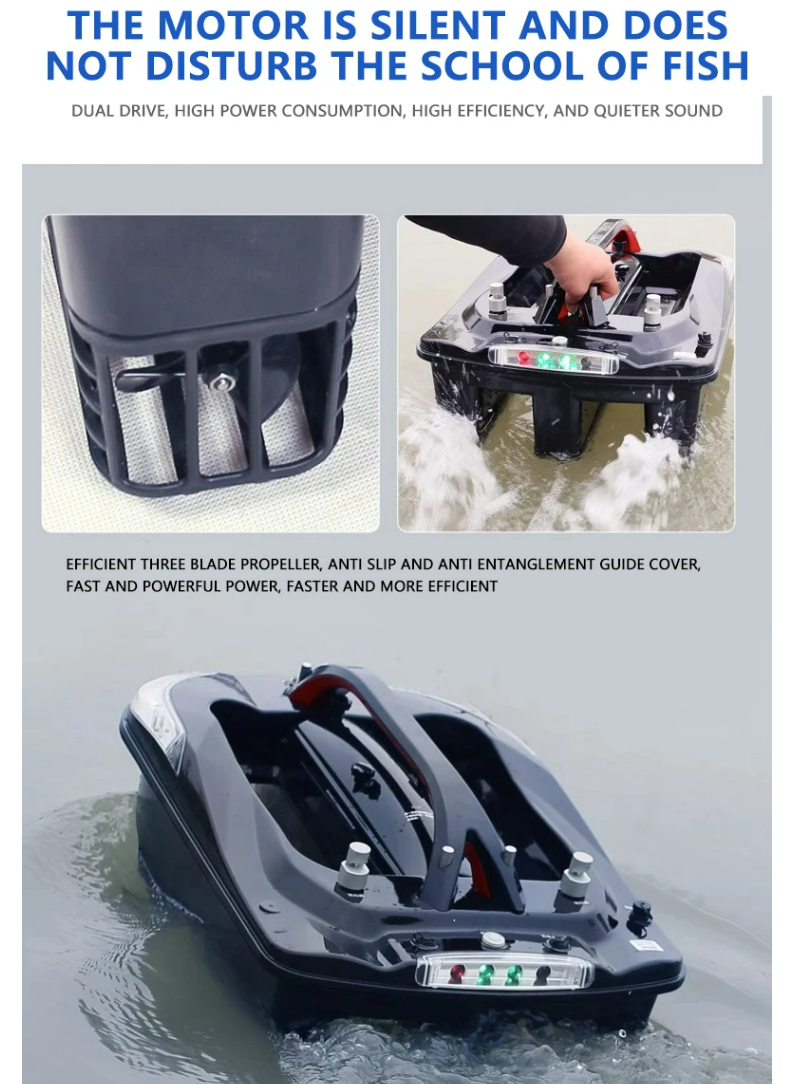 THE MOTOR IS SILENT AND DOES NOT DISTURB THE SCHOOL OF FISH

DUAL DRIVE, HIGH POWER CONSUMPTION, HIGH EFFICIENCY, AND QUIETER SOUND

EFFICIENT THREE BLADE PROPELLER, ANTI SLIP AND ANTI ENTANGLEMENT GUIDE COVER, FAST AND POWERFUL POWER, FASTER AND MORE EFFICIENT