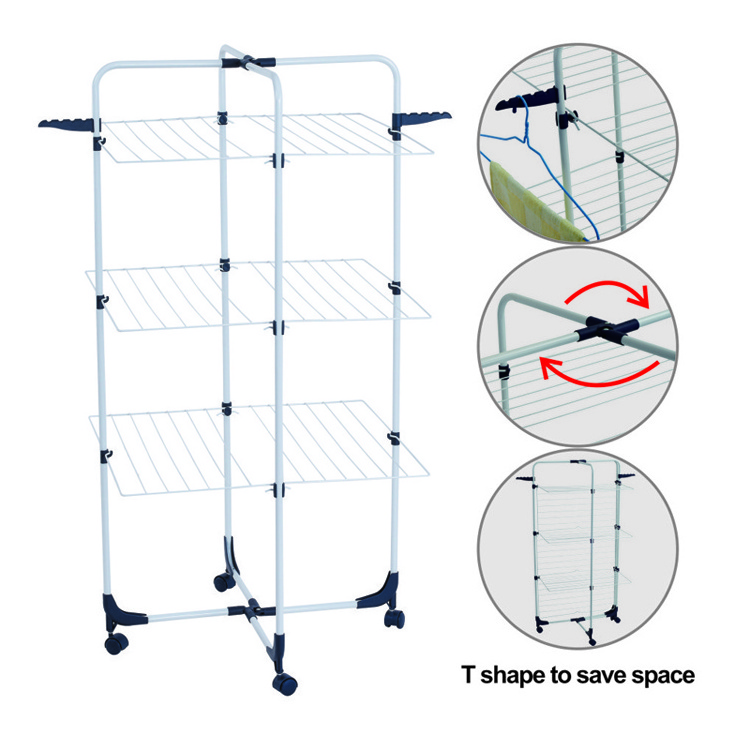 T shape to save space