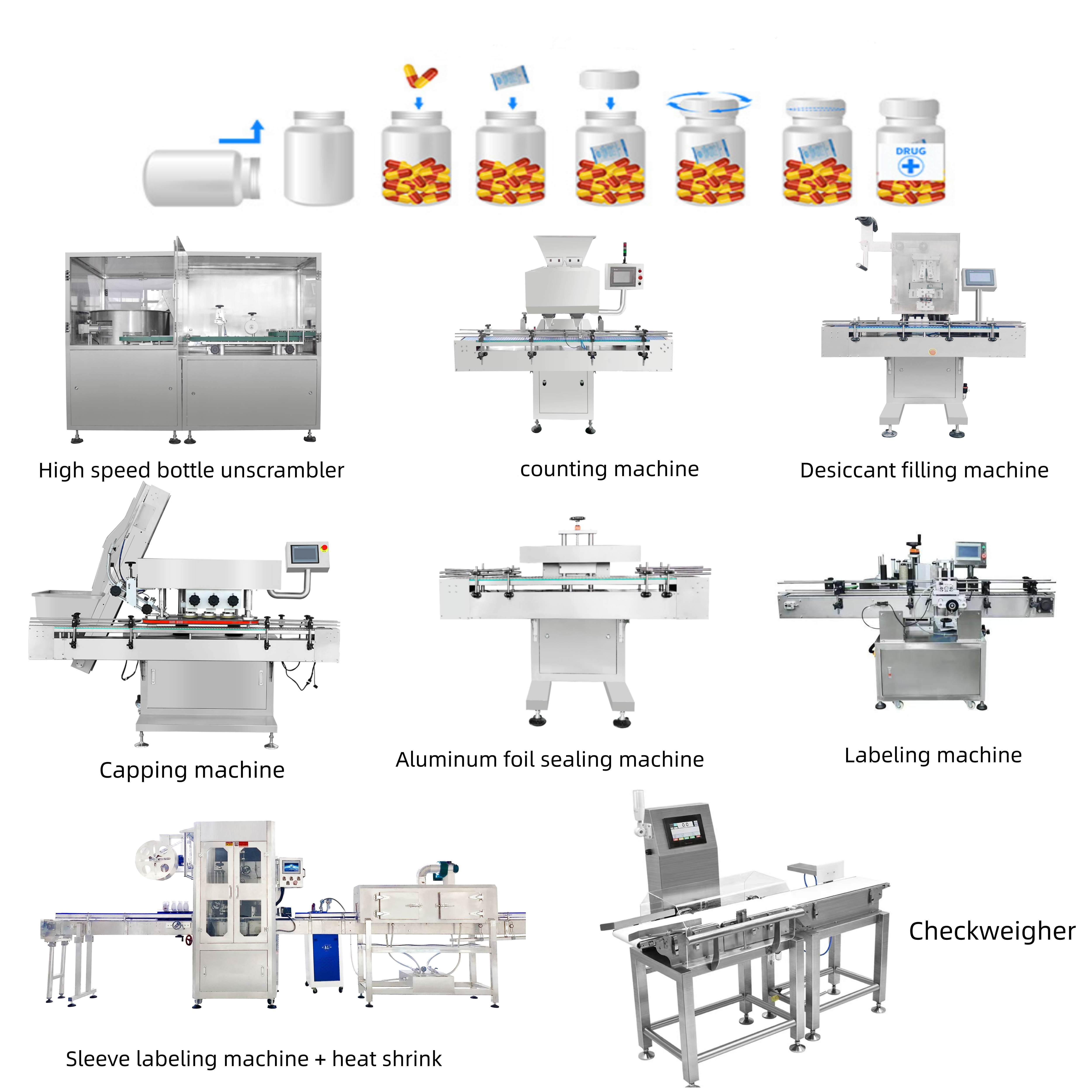 DRUG

High speed bottle unscrambler

counting machine

Desiccant filling machine

Capping machine

Aluminum foil sealing machine

Labeling machine

Sleeve labeling machine + heat shrink

Checkweigher