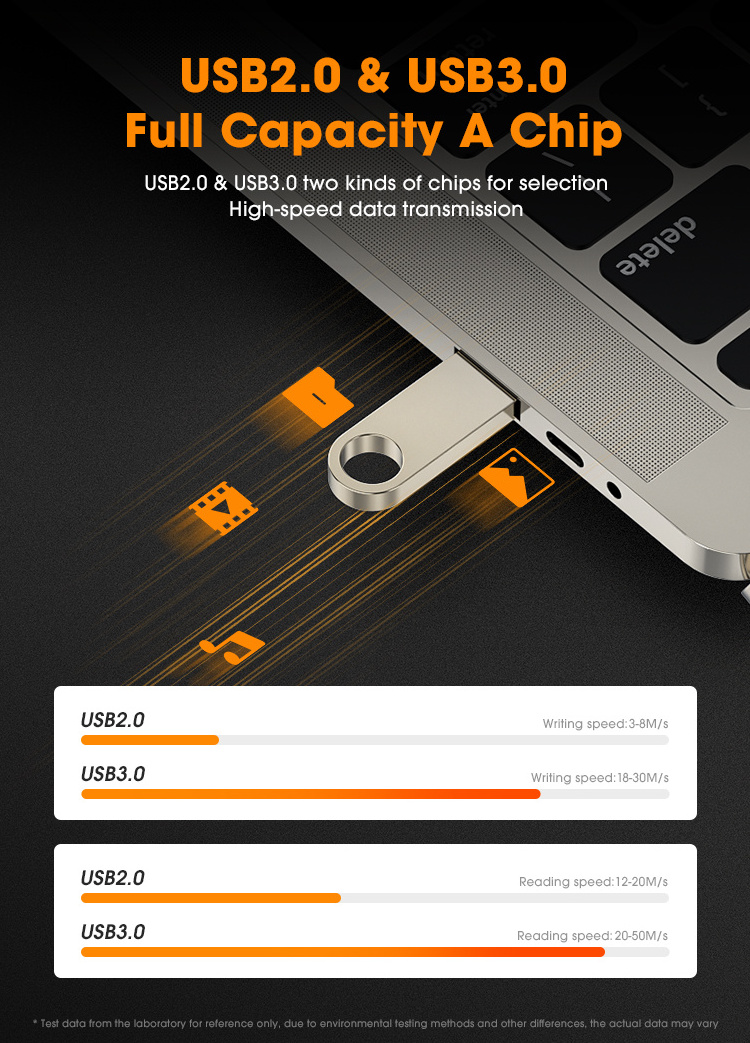 USB2.0 & USB3.0
Full Capacity A Chip

USB2.0 & USB3.0 two kinds of chips for selection
High-speed data transmission

delete

USB2.0 Writing speed:3-8M/s

USB3.0 Writing speed:18-30M/s

USB2.0 Reading speed:12-20M/s

USB3.0 Reading speed:20-50M/s

* Test data from the laboratory for reference only, due to environmental testing methods and other differences, the actual data may vary