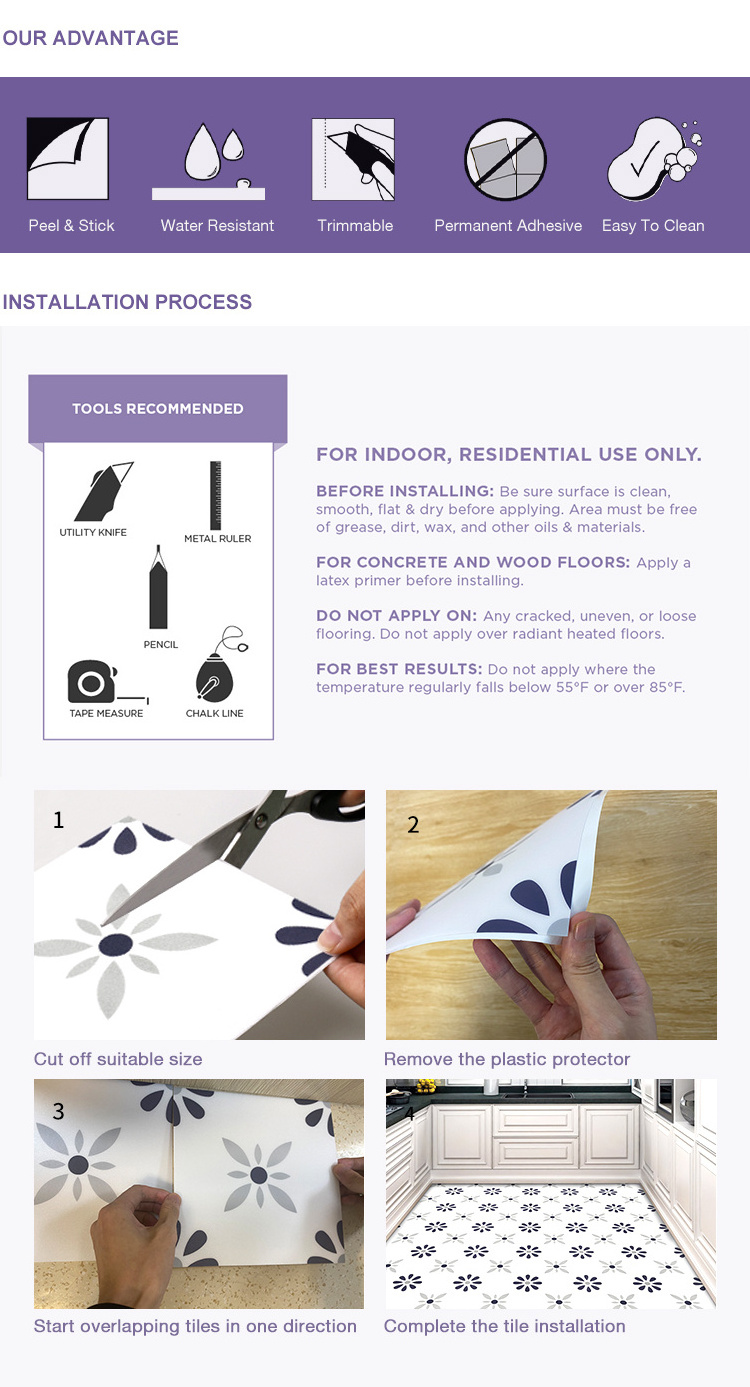 OUR ADVANTAGE

Peel & Stick
Water Resistant
Trimmable
Permanent Adhesive
Easy To Clean

INSTALLATION PROCESS

TOOLS RECOMMENDED

UTILITY KNIFE
METAL RULER
PENCIL
TAPE MEASURE
CHALK LINE

FOR INDOOR, RESIDENTIAL USE ONLY.

BEFORE INSTALLING: Be sure surface is clean, smooth, flat & dry before applying. Area must be free of grease, dirt, wax, and other oils & materials.

FOR CONCRETE AND WOOD FLOORS: Apply a latex primer before installing.

DO NOT APPLY ON: Any cracked, uneven, or loose flooring. Do not apply over radiant heated floors.

FOR BEST RESULTS: Do not apply where the temperature regularly falls below 55°F or over 85°F.

1
Cut off suitable size

2
Remove the plastic protector

3
Start overlapping tiles in one direction

4
Complete the tile installation