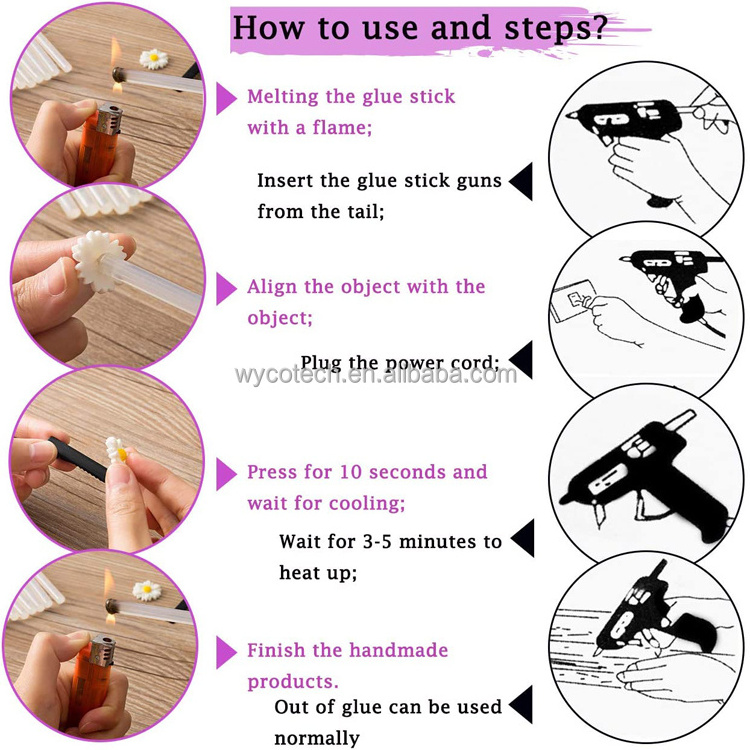 How to use and steps?

Melting the glue stick with a flame;

Insert the glue stick guns from the tail;

Align the object with the object;

Plug the power cord;

wycotech.en.alibaba.com

Press for 10 seconds and wait for cooling;

Wait for 3-5 minutes to heat up;

Finish the handmade products.

Out of glue can be used normally