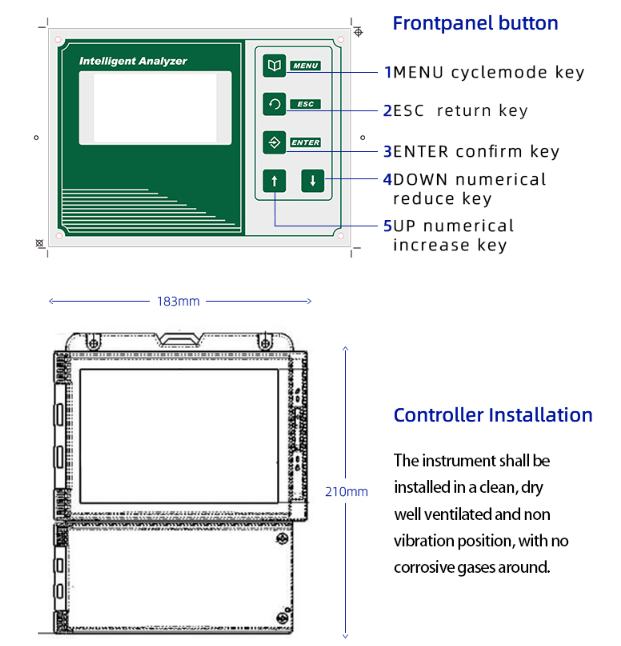 Intelligent Analyzer

MENU

ESC

ENTER

Frontpanel button

1MENU cyclemode key

2ESC return key

3ENTER confirm key

4DOWN numerical reduce key

5UP numerical increase key

183mm

210mm

Controller Installation

The instrument shall be installed in a clean, dry well ventilated and non vibration position, with no corrosive gases around.