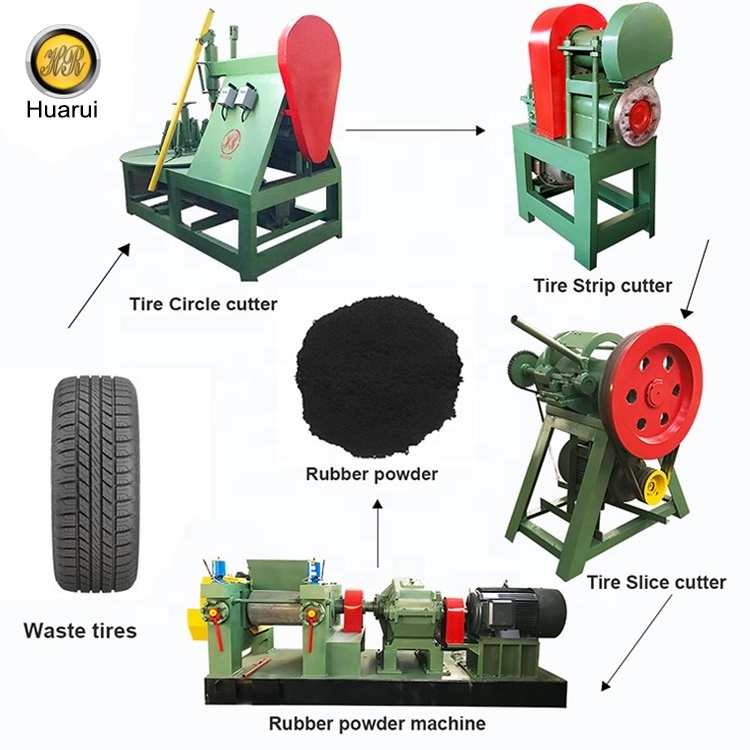 HR
Huarui

Tire Circle cutter

Tire Strip cutter

Rubber powder

Tire Slice cutter

Waste tires

Rubber powder machine