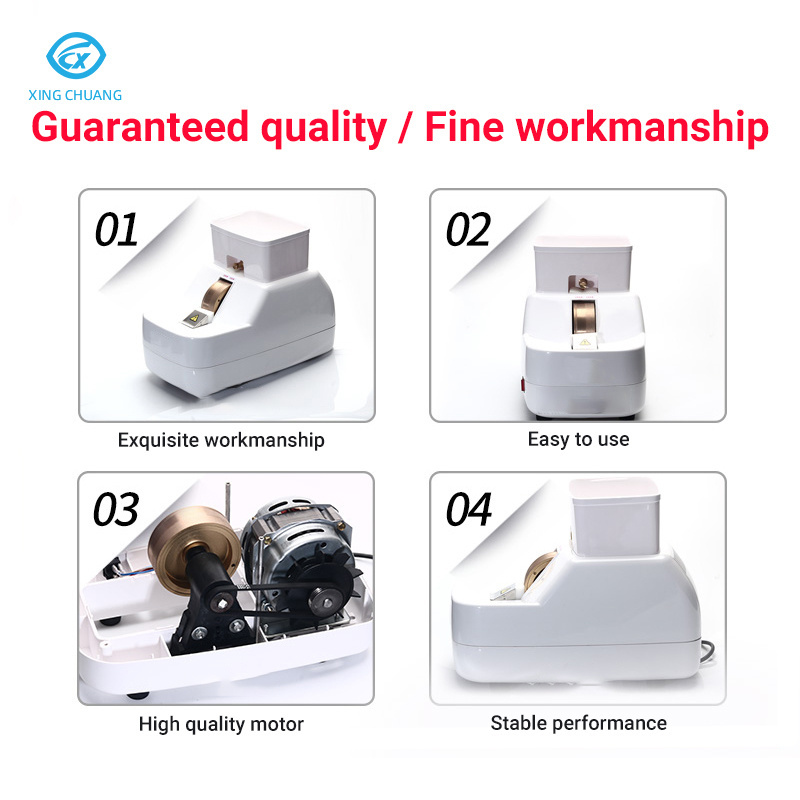 CX
XING CHUANG

Guaranteed quality / Fine workmanship

01

Exquisite workmanship

02

Easy to use

03

High quality motor

04

Stable performance