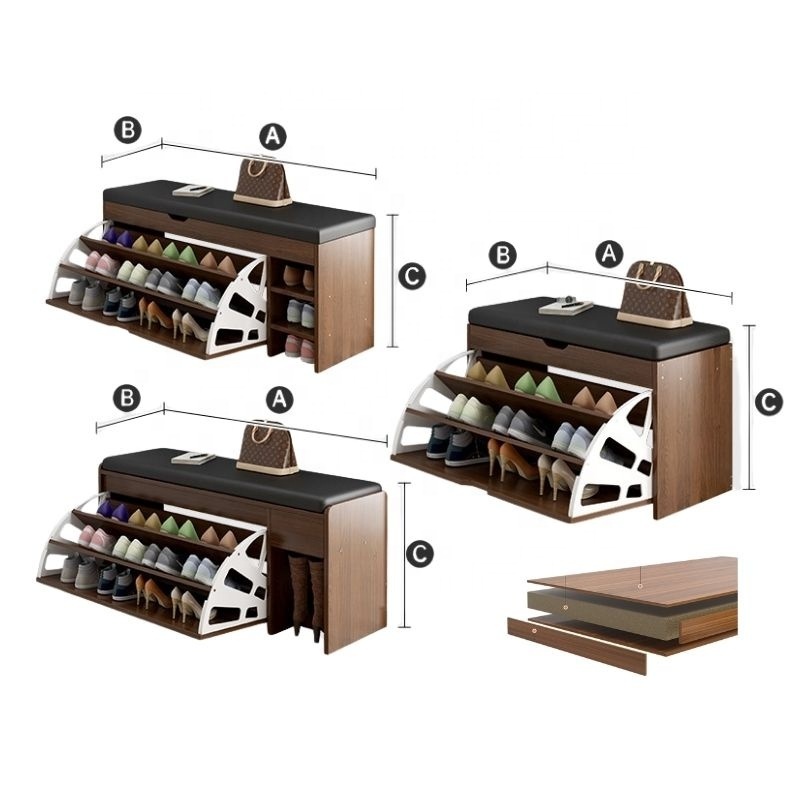 B
A
C
B
A
C
B
A
C