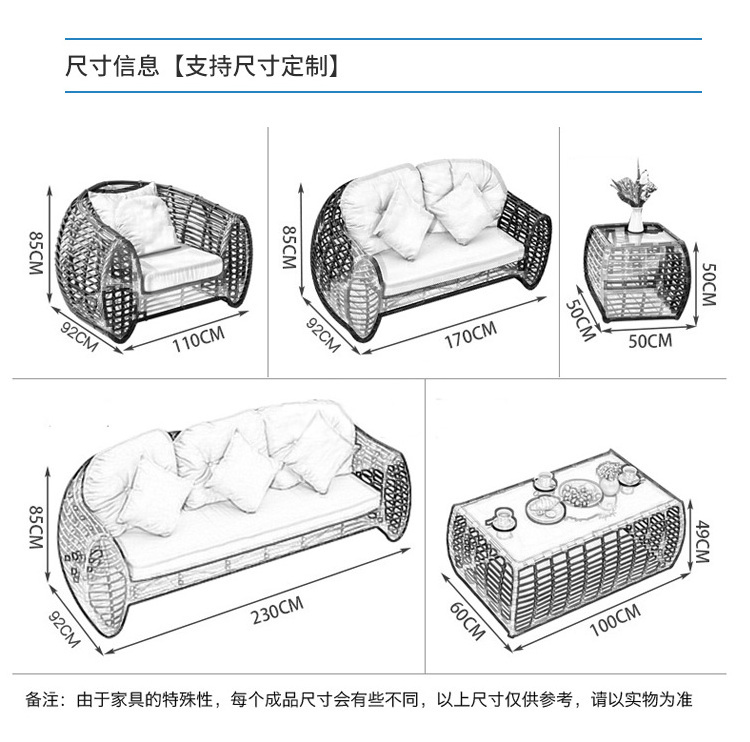 尺寸信息【支持尺寸定制】

85CM
92CM
110CM

85CM
92CM
170CM

50CM
50CM
50CM

85CM
92CM
230CM

49CM
60CM
100CM

备注：由于家具的特殊性，每个成品尺寸会有些不同，以上尺寸仅供参考，请以实物为准