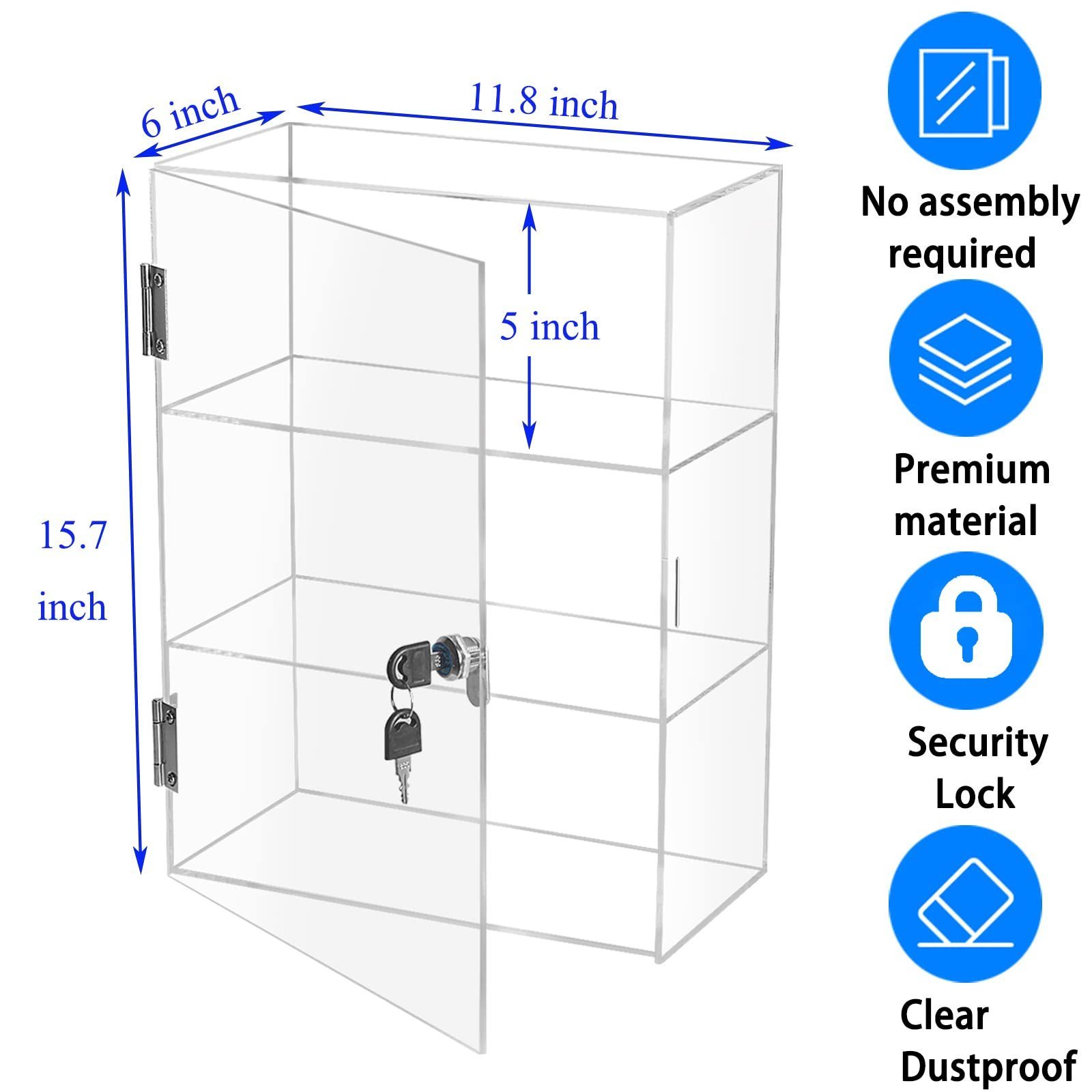 6 inch

11.8 inch

5 inch

15.7 inch

No assembly required

Premium material

Security Lock

Clear Dustproof