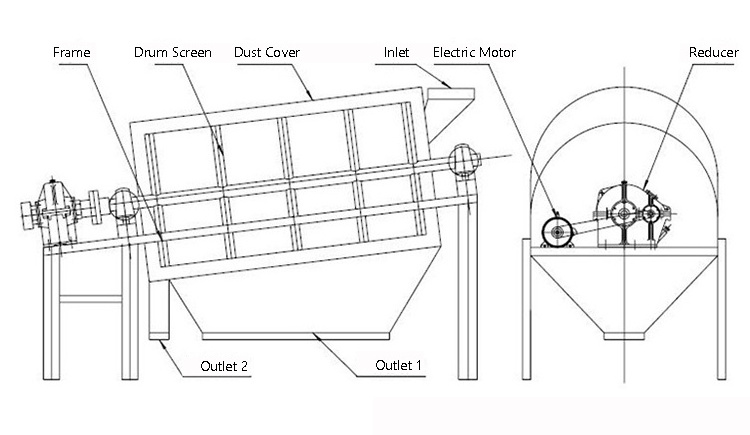 Frame
Drum Screen
Dust Cover
Inlet
Electric Motor
Reducer
Outlet 2
Outlet 1