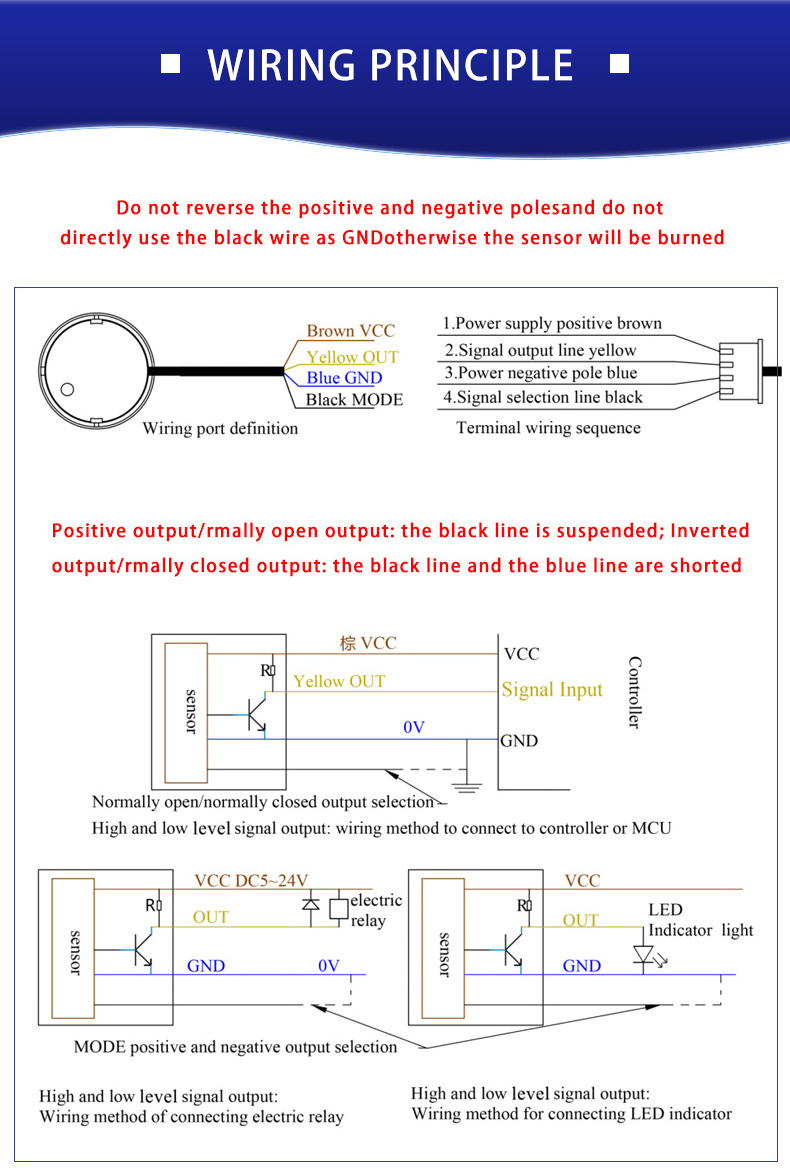 WIRING PRINCIPLE

Do not reverse the positive and negative polesand do not directly use the black wire as GNDotherwise the sensor will be burned

Brown VCC
Yellow OUT
Blue GND
Black MODE
Wiring port definition

1.Power supply positive brown
2.Signal output line yellow
3.Power negative pole blue
4.Signal selection line black
Terminal wiring sequence

Positive output/rmally open output: the black line is suspended; Inverted output/rmally closed output: the black line and the blue line are shorted

sensor
R
棕 VCC
Yellow OUT
0V
VCC
Signal Input
GND
Controller
Normally open/normally closed output selection
High and low level signal output: wiring method to connect to controller or MCU

sensor
R
VCC DC5~24V
OUT
GND
0V
electric relay

sensor
R
VCC
OUT
GND
LED Indicator light

MODE positive and negative output selection

High and low level signal output:
Wiring method of connecting electric relay

High and low level signal output:
Wiring method for connecting LED indicator