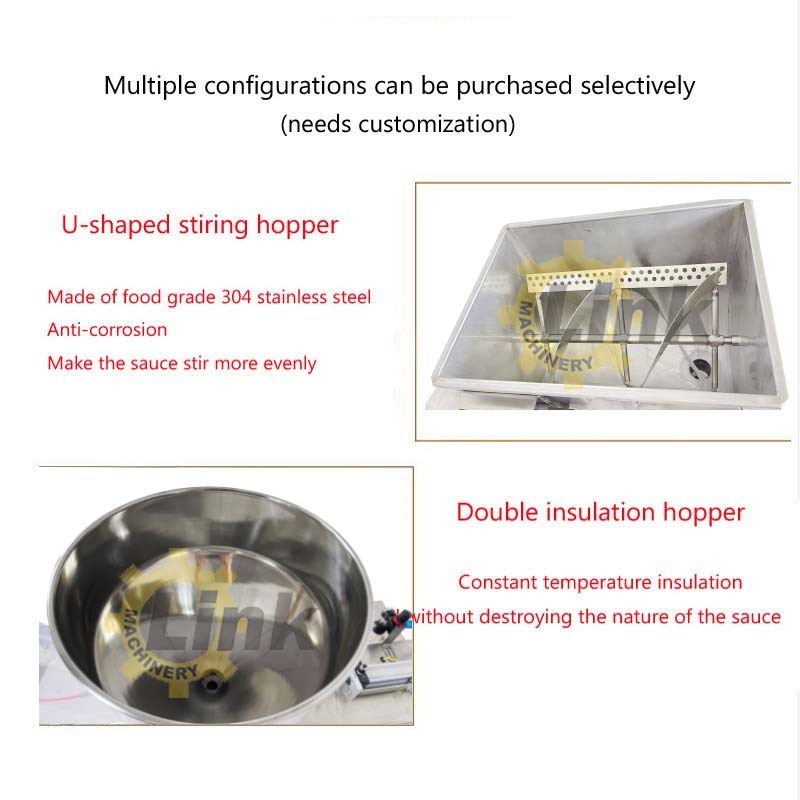 Multiple configurations can be purchased selectively
(needs customization)

U-shaped stiring hopper

Made of food grade 304 stainless steel
Anti-corrosion
Make the sauce stir more evenly

Link
MACHINERY

Link
MACHINERY

Double insulation hopper

Constant temperature insulation
without destroying the nature of the sauce