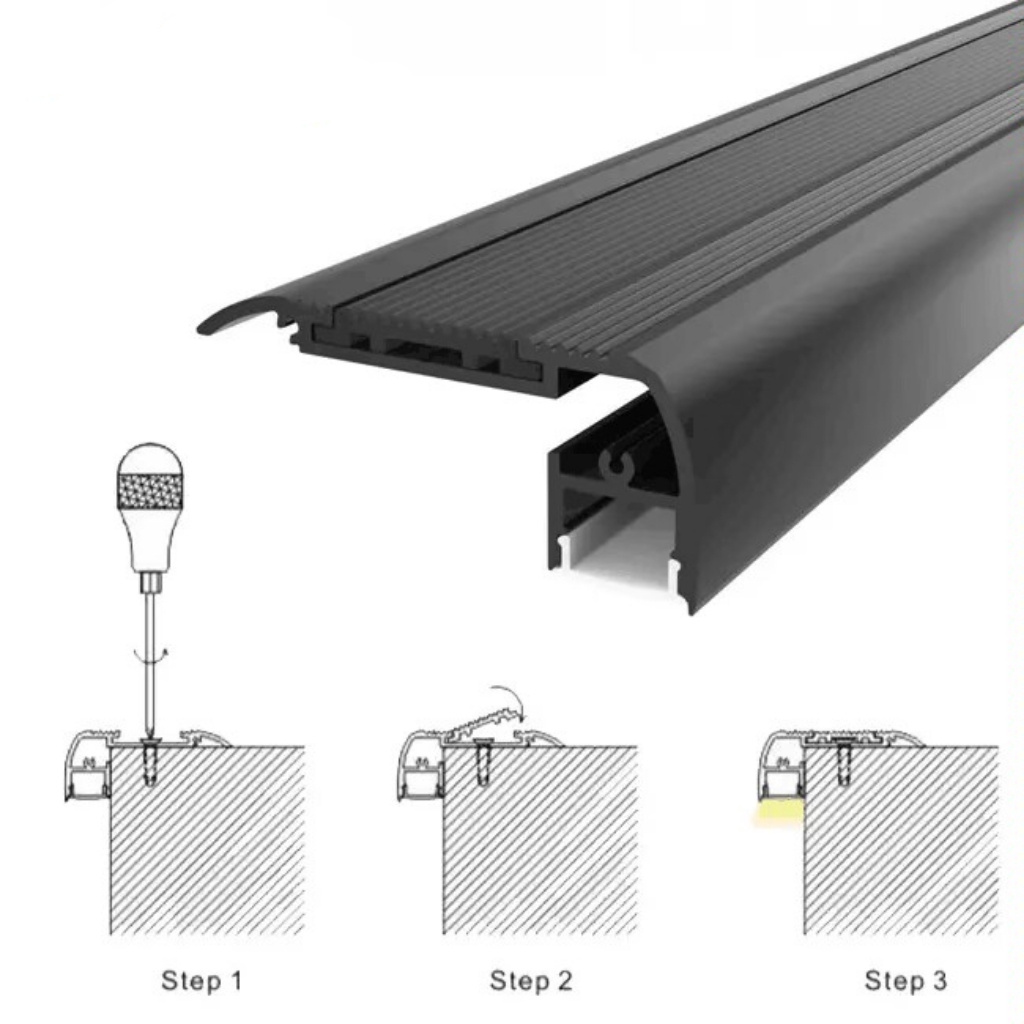 Step 1

Step 2

Step 3