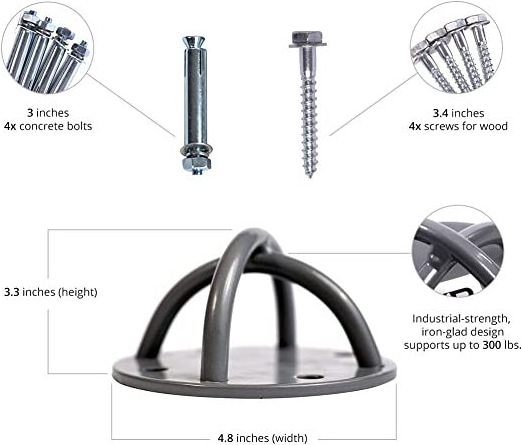 3 inches
4x concrete bolts

3.4 inches
4x screws for wood

3.3 inches (height)

Industrial-strength, iron-glad design supports up to 300 lbs.

4.8 inches (width)