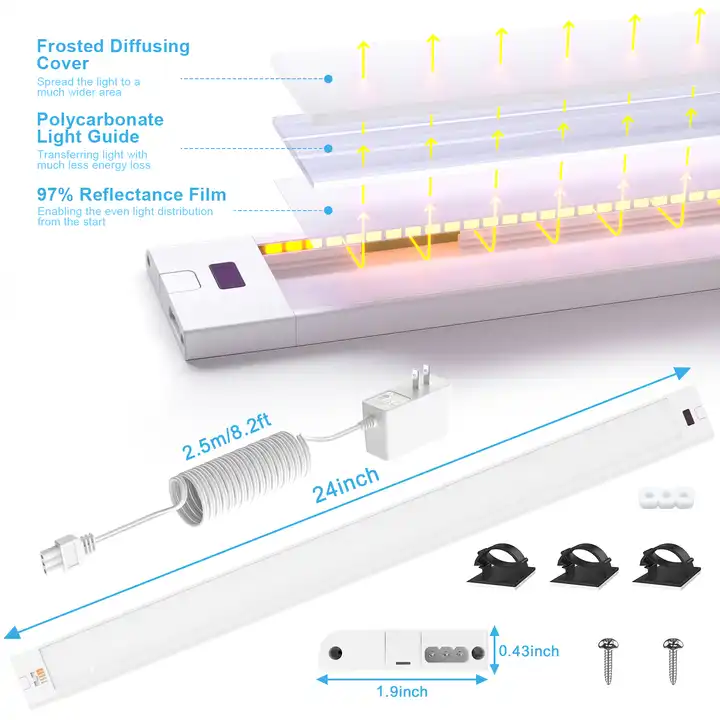 Frosted Diffusing Cover
Spread the light to a much wider area

Polycarbonate Light Guide
Transferring light with much less energy loss

97% Reflectance Film
Enabling the even light distribution from the start

2.5m/8.2ft

24inch

0.43inch

1.9inch