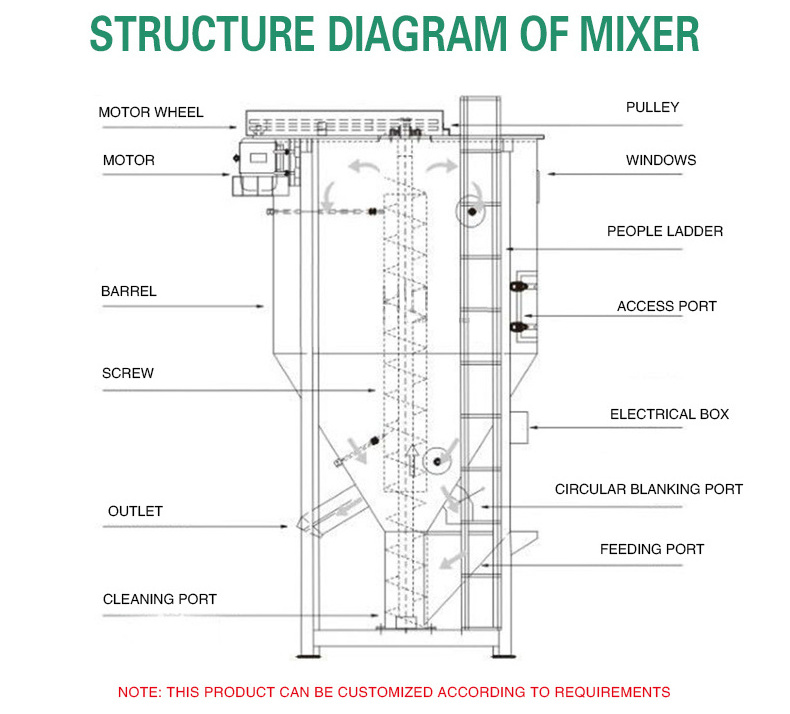 STRUCTURE DIAGRAM OF MIXER

MOTOR WHEEL
MOTOR
BARREL
SCREW
OUTLET
CLEANING PORT

PULLEY
WINDOWS
PEOPLE LADDER
ACCESS PORT
ELECTRICAL BOX
CIRCULAR BLANKING PORT
FEEDING PORT

NOTE: THIS PRODUCT CAN BE CUSTOMIZED ACCORDING TO REQUIREMENTS