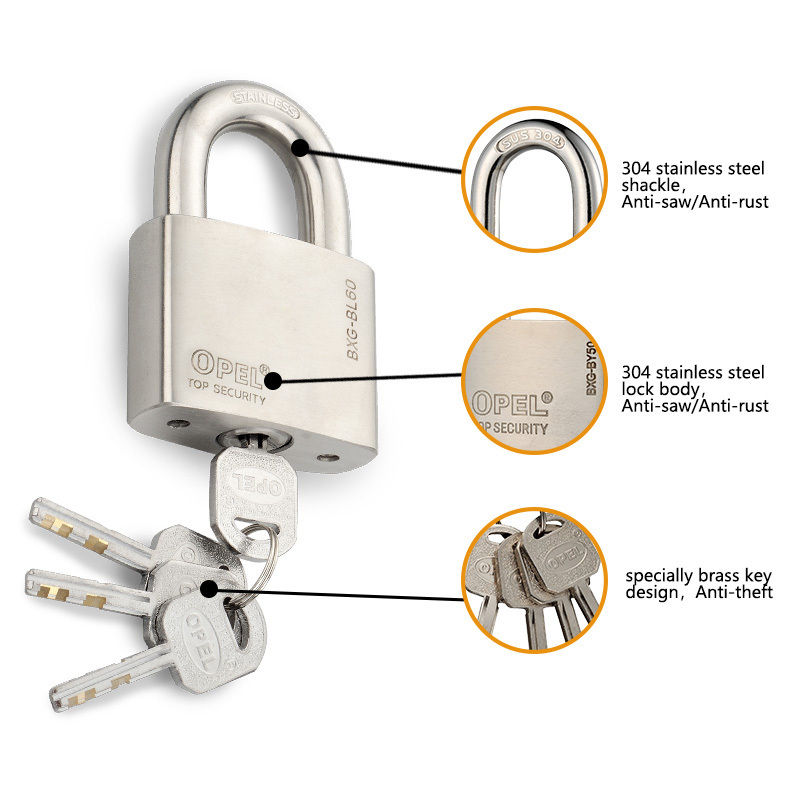 STAINLESS

BXG-BL60

OPEL®
TOP SECURITY

OPEL

OPEL

SUS 304

304 stainless steel shackle, Anti-saw/Anti-rust

BXG-BY50

OPEL®
TOP SECURITY

304 stainless steel lock body, Anti-saw/Anti-rust

OPEL

specially brass key design，Anti-theft