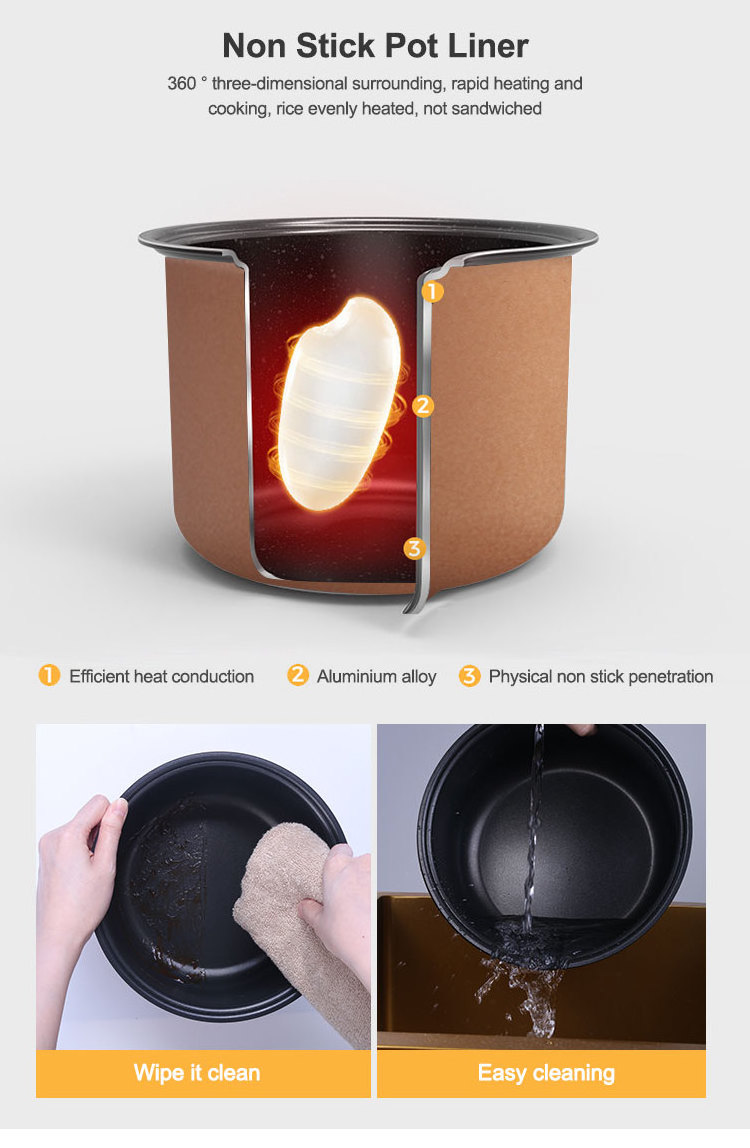 Non Stick Pot Liner

360 ° three-dimensional surrounding, rapid heating and cooking, rice evenly heated, not sandwiched

1

2

3

1 Efficient heat conduction 2 Aluminium alloy 3 Physical non stick penetration

Wipe it clean

Easy cleaning