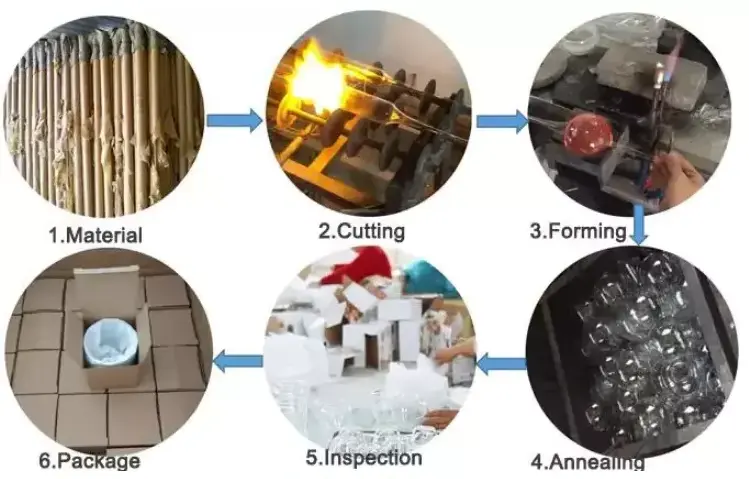 1.Material

2.Cutting

3.Forming

4.Annealing

5.Inspection

6.Package