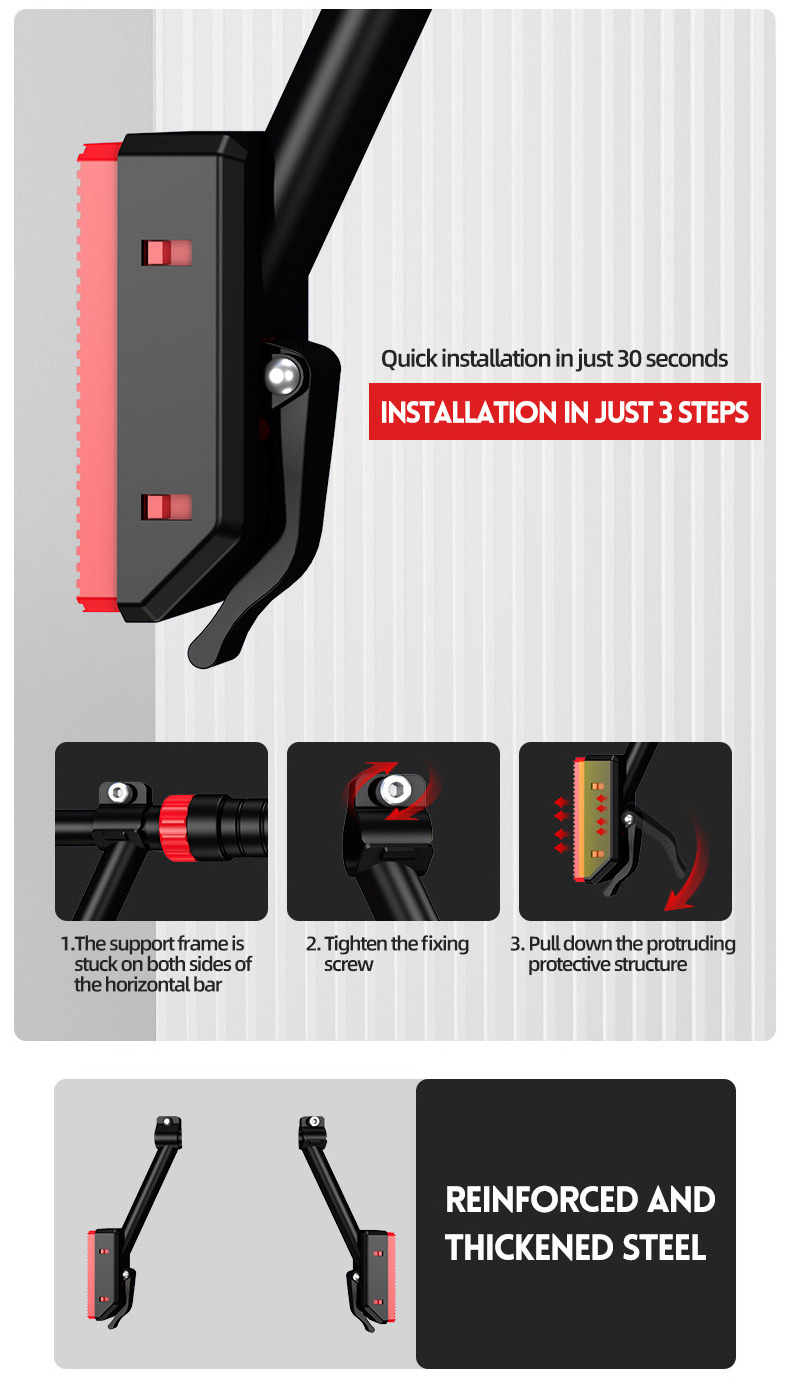 Quick installation in just 30 seconds

INSTALLATION IN JUST 3 STEPS

1.The support frame is stuck on both sides of the horizontal bar

2. Tighten the fixing screw

3. Pull down the protruding protective structure

REINFORCED AND THICKENED STEEL