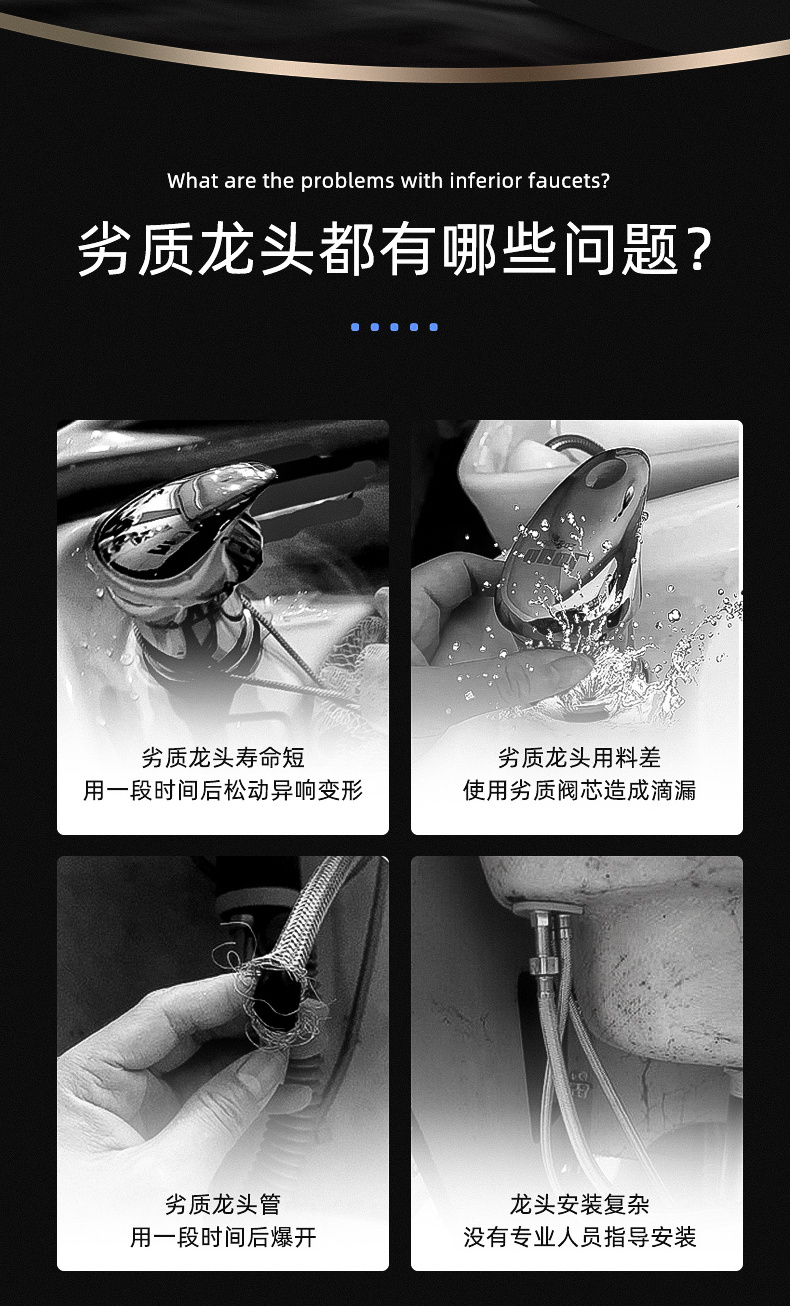 What are the problems with inferior faucets?

劣质龙头都有哪些问题？

劣质龙头寿命短
用一段时间后松动异响变形

劣质龙头用料差
使用劣质阀芯造成滴漏

劣质龙头管
用一段时间后爆开

龙头安装复杂
没有专业人员指导安装