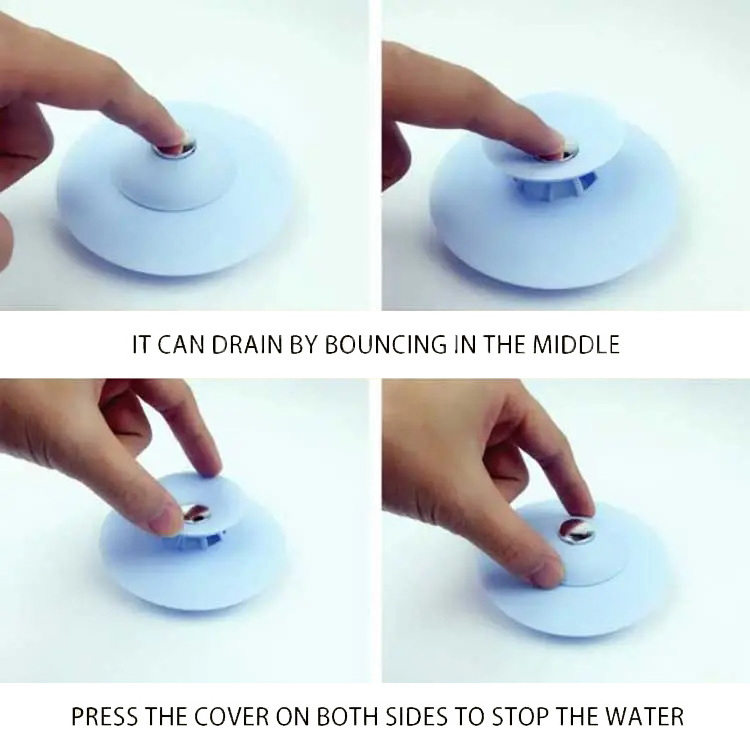 IT CAN DRAIN BY BOUNCING IN THE MIDDLE

PRESS THE COVER ON BOTH SIDES TO STOP THE WATER