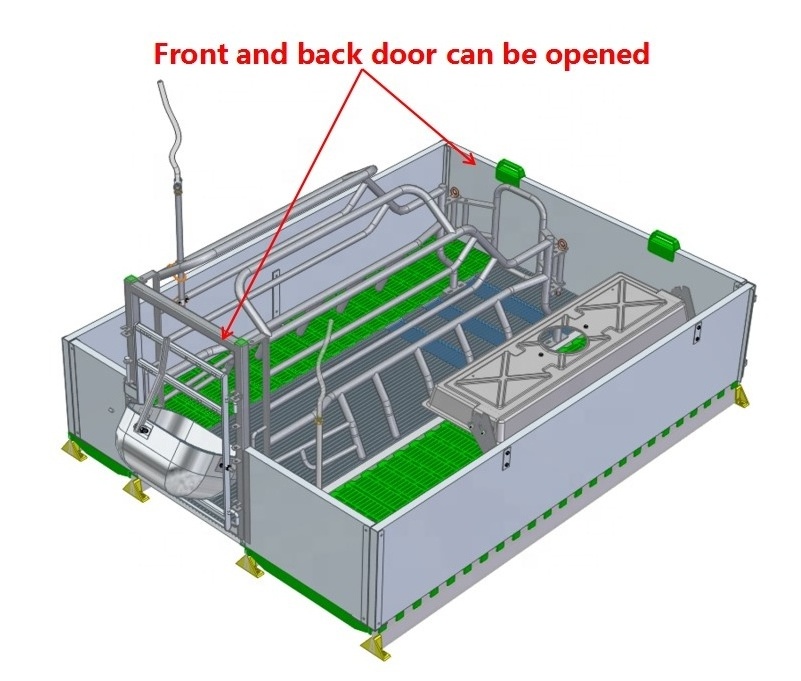 Front and back door can be opened