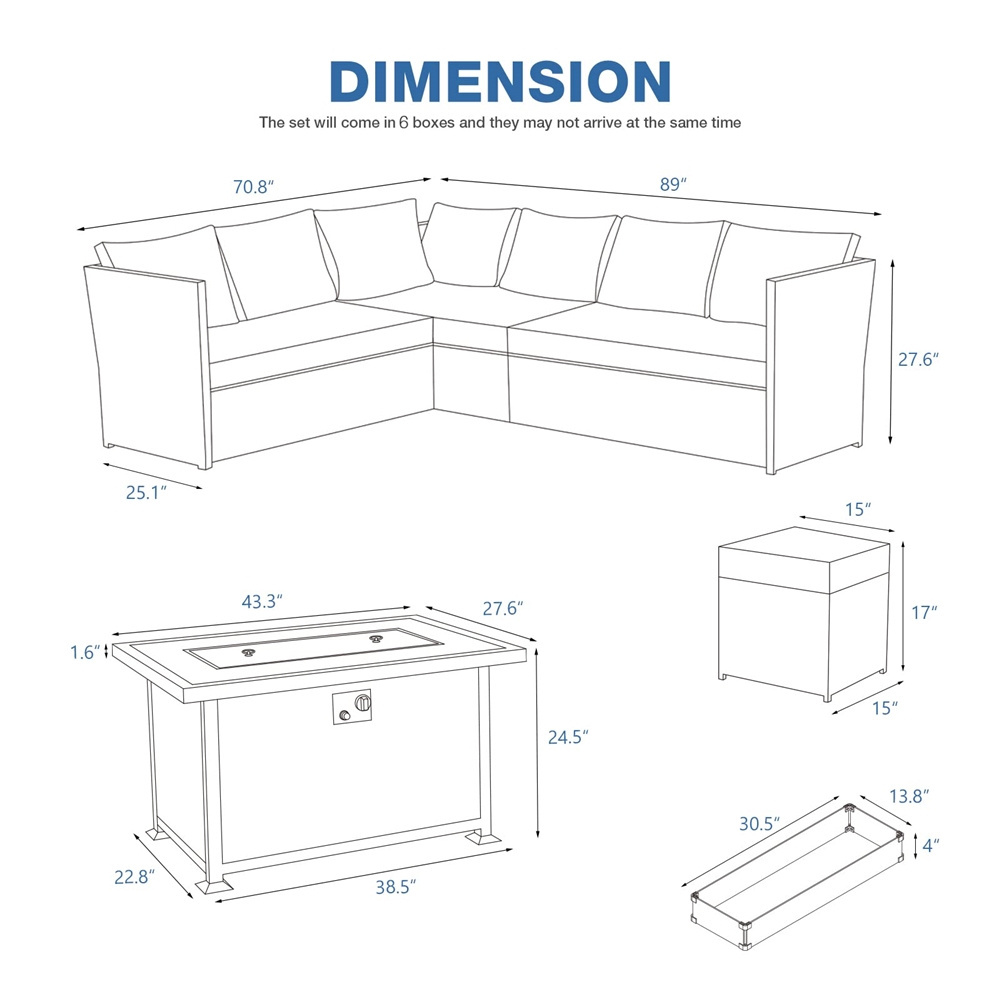 DIMENSION

The set will come in 6 boxes and they may not arrive at the same time

70.8″

89″

27.6″

25.1″

15″

17″

15″

43.3″

27.6″

1.6″

24.5″

22.8″

38.5″

30.5″

13.8″

4″