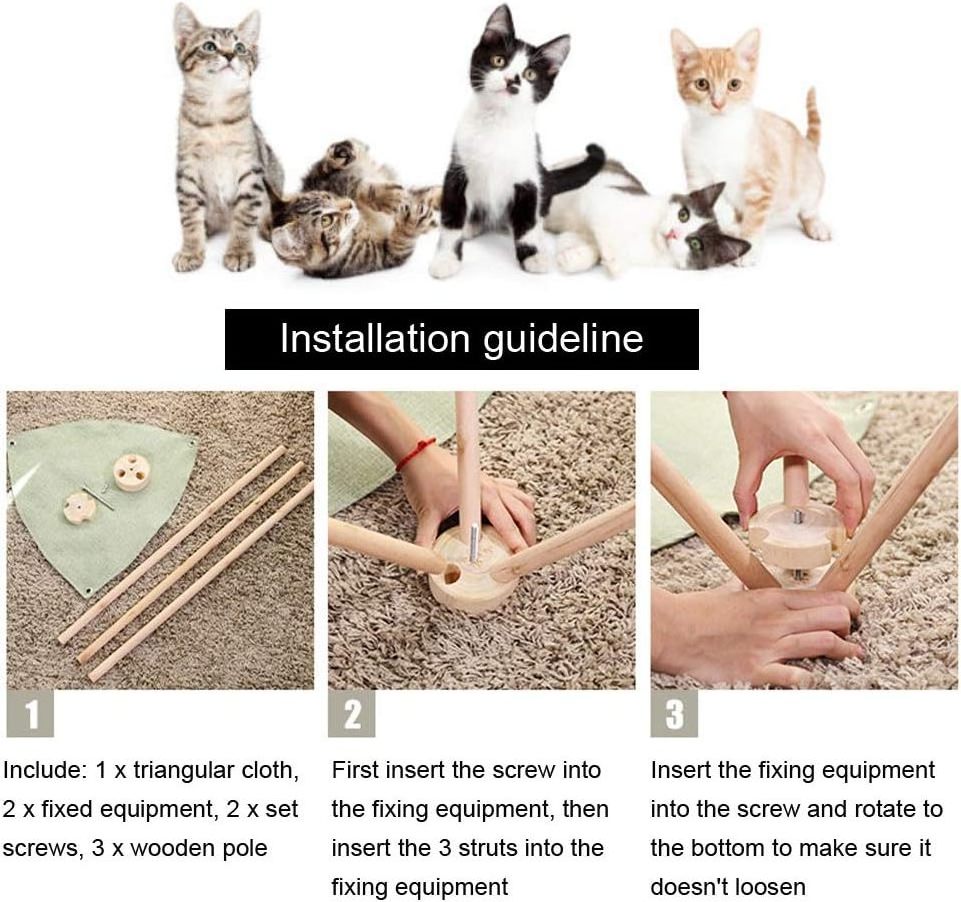 Installation guideline

1

Include: 1 x triangular cloth, 2 x fixed equipment, 2 x set screws, 3 x wooden pole

2

First insert the screw into the fixing equipment, then insert the 3 struts into the fixing equipment

3

Insert the fixing equipment into the screw and rotate to the bottom to make sure it doesn't loosen