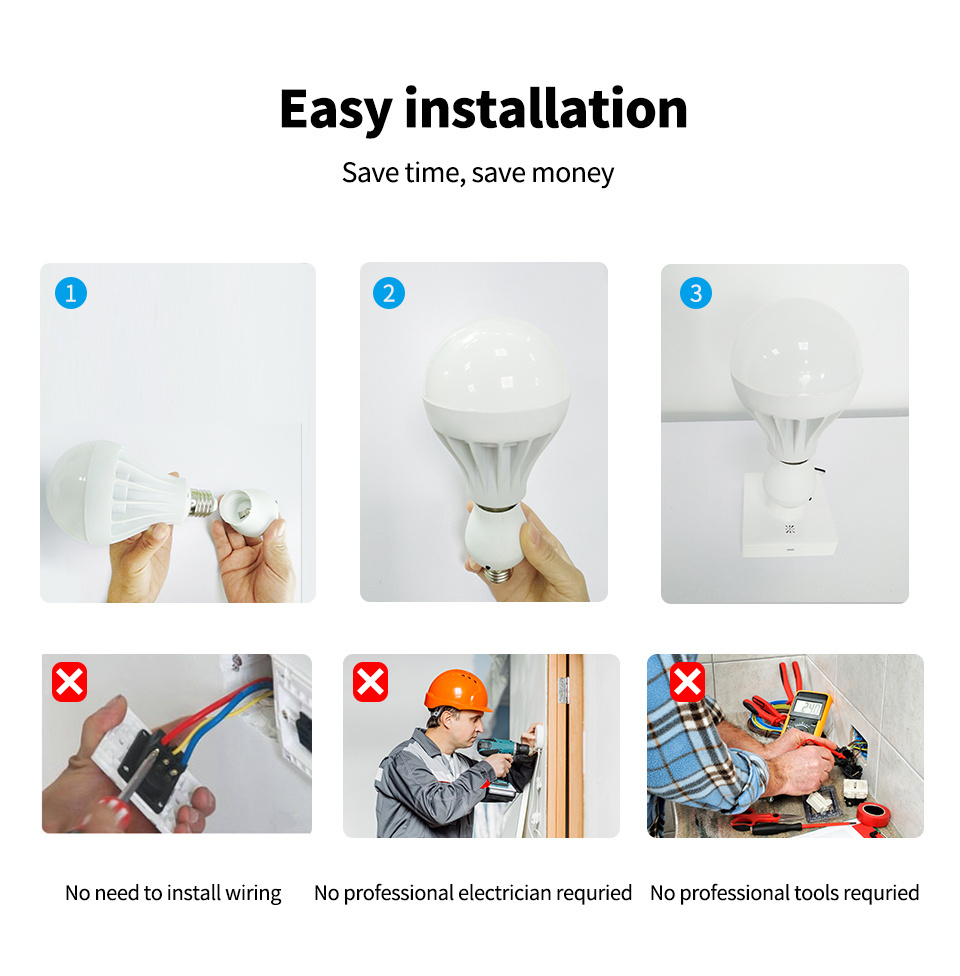 Easy installation

Save time, save money

1

2

3

No need to install wiring

No professional electrician requried

No professional tools requried