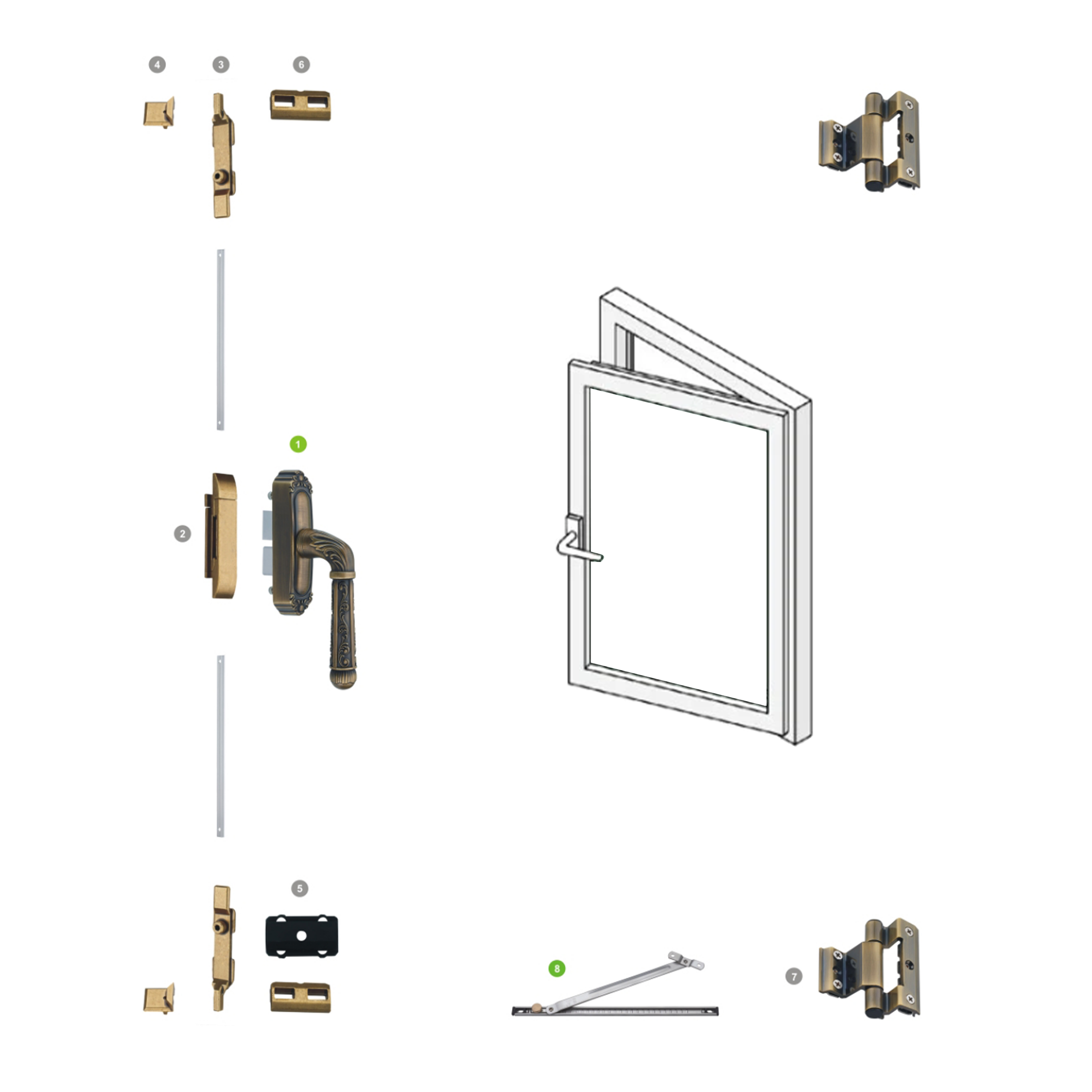 4 3 6

1

2

5

8

7