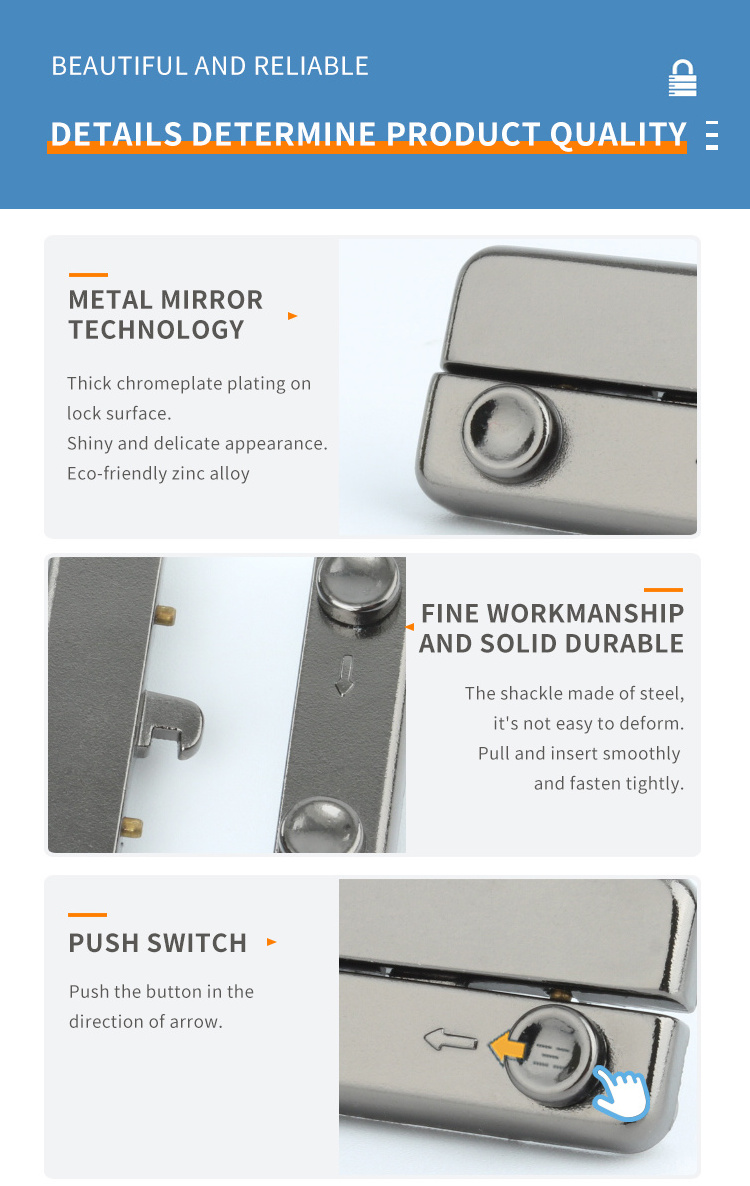 BEAUTIFUL AND RELIABLE

DETAILS DETERMINE PRODUCT QUALITY

METAL MIRROR TECHNOLOGY

Thick chromeplate plating on lock surface.
Shiny and delicate appearance.
Eco-friendly zinc alloy

FINE WORKMANSHIP AND SOLID DURABLE

The shackle made of steel, it's not easy to deform.
Pull and insert smoothly and fasten tightly.

PUSH SWITCH

Push the button in the direction of arrow.