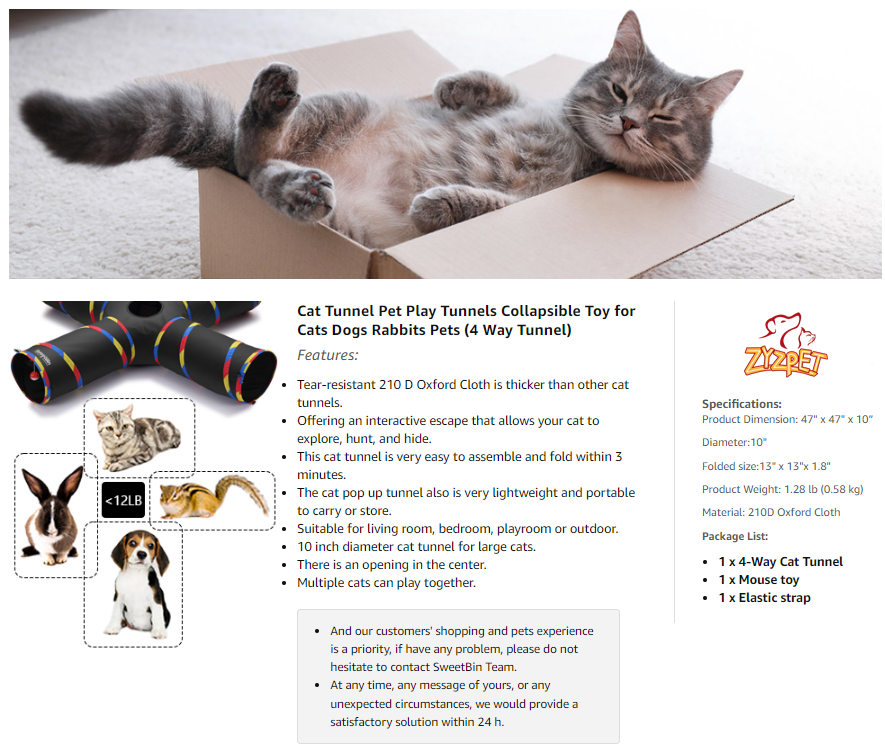 <12LB

Cat Tunnel Pet Play Tunnels Collapsible Toy for Cats Dogs Rabbits Pets (4 Way Tunnel)

Features:

- Tear-resistant 210 D Oxford Cloth is thicker than other cat tunnels.
- Offering an interactive escape that allows your cat to explore, hunt, and hide.
- This cat tunnel is very easy to assemble and fold within 3 minutes.
- The cat pop up tunnel also is very lightweight and portable to carry or store.
- Suitable for living room, bedroom, playroom or outdoor.
- 10 inch diameter cat tunnel for large cats.
- There is an opening in the center.
- Multiple cats can play together.

- And our customers' shopping and pets experience is a priority, if have any problem, please do not hesitate to contact SweetBin Team.
- At any time, any message of yours, or any unexpected circumstances, we would provide a satisfactory solution within 24 h.

ZYZPET

Specifications:
Product Dimension: 47" x 47" x 10"

Diameter:10"

Folded size:13" x 13"x 1.8"

Product Weight: 1.28 lb (0.58 kg)

Material: 210D Oxford Cloth

Package List:

- 1 x 4-Way Cat Tunnel
- 1 x Mouse toy
- 1 x Elastic strap