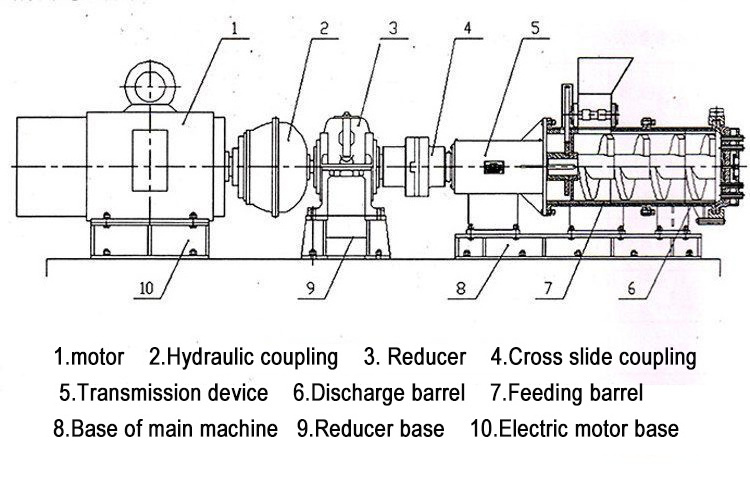 1 2 3 4 5

10 9 8 7 6

1.motor 2.Hydraulic coupling 3. Reducer 4.Cross slide coupling
5.Transmission device 6.Discharge barrel 7.Feeding barrel
8.Base of main machine 9.Reducer base 10.Electric motor base