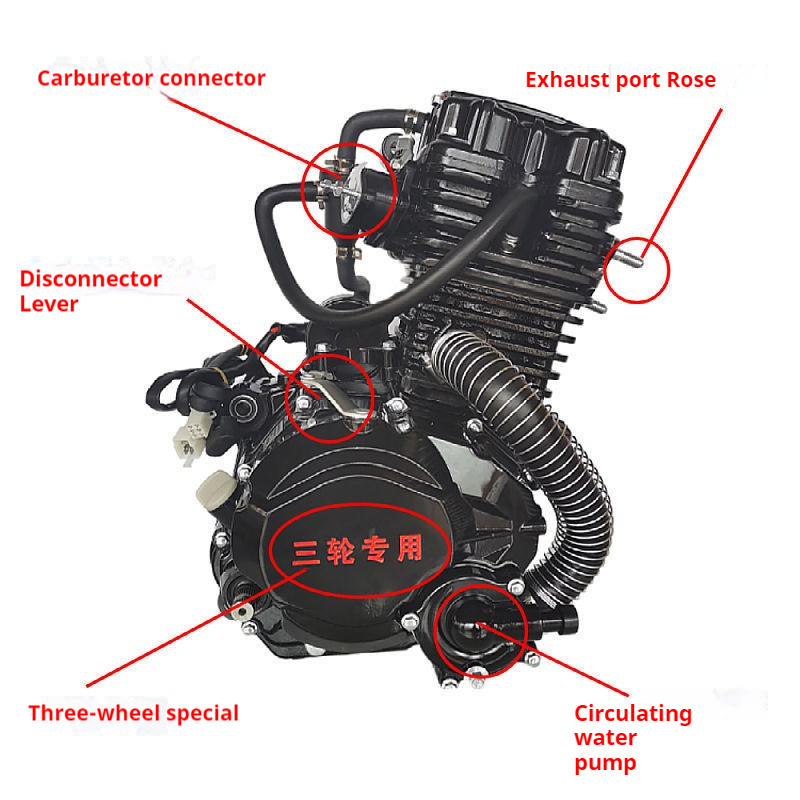 Carburetor connector

Exhaust port Rose

Disconnector Lever

三轮专用

Three-wheel special

Circulating water pump