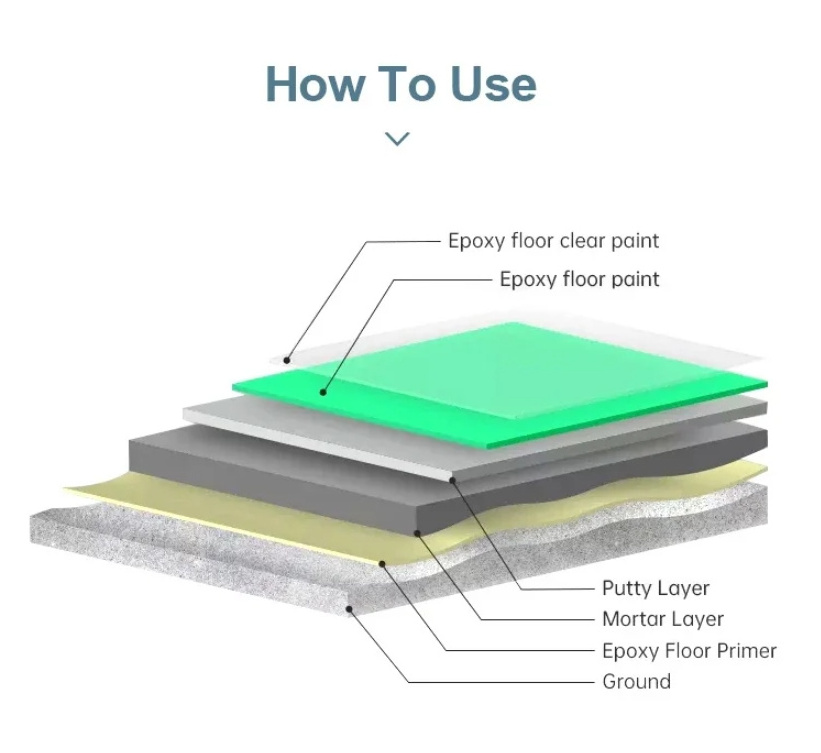 How To Use

Epoxy floor clear paint

Epoxy floor paint

Putty Layer

Mortar Layer

Epoxy Floor Primer

Ground